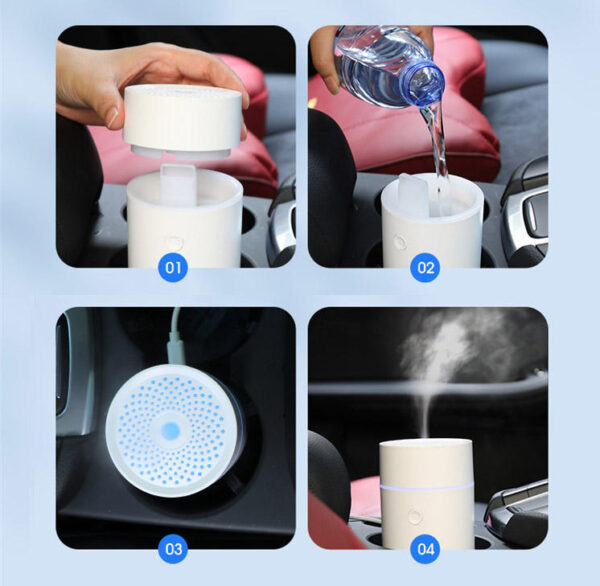 01

02

03

04